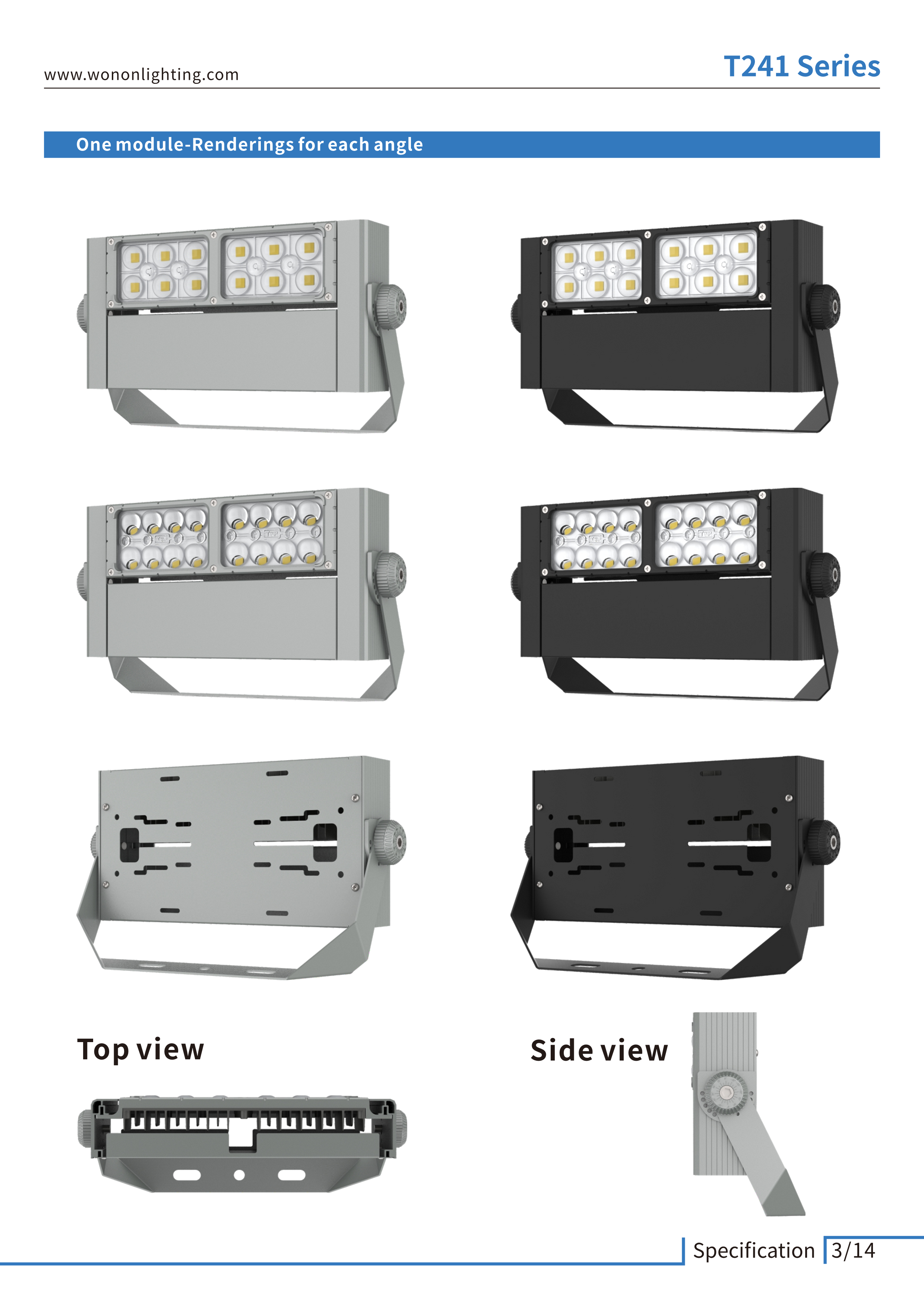 www.wononlighting.com

T241 Series

One module-Renderings for each angle

Top view

Side view

Specification 3/14